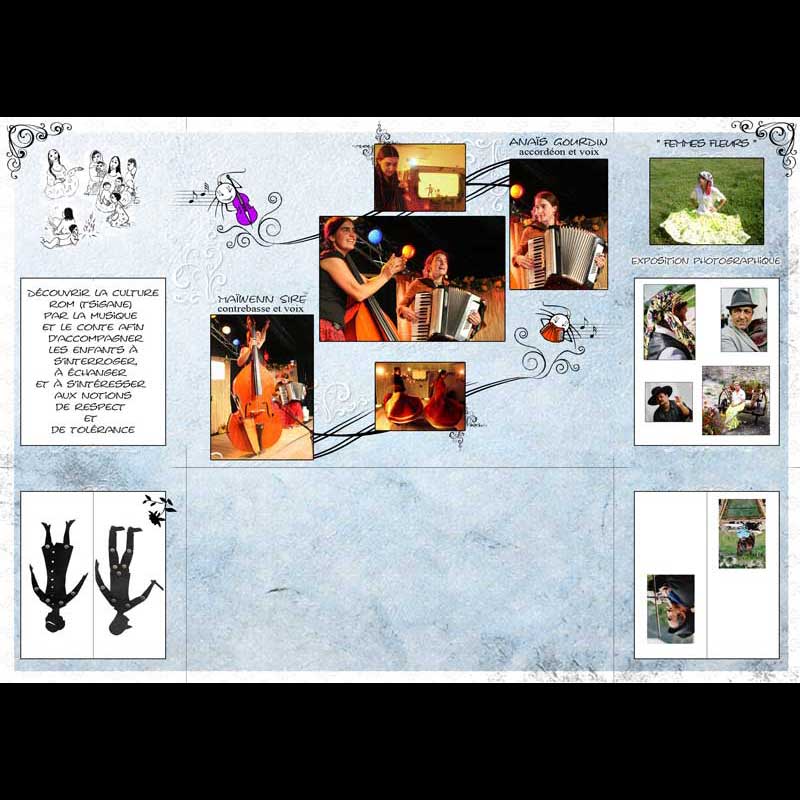 DÉCOUVRIR LA CULTURE ROM (TSIGANE) PAR LA MUSIQUE ET LE CONTE AFIN D'ACCOMPAGNER LES ENFANTS À S'INTERROGER, À ÉCHANGER ET À S'INTÉRESSER AUX NOTIONS DE RESPECT ET DE TOLÉRANCE

MAÏWENN SIRE
contrebasse et voix

ANAÏS GOURDIN
accordéon et voix

" FEMMES FLEURS "

EXPOSITION PHOTOGRAPHIQUE